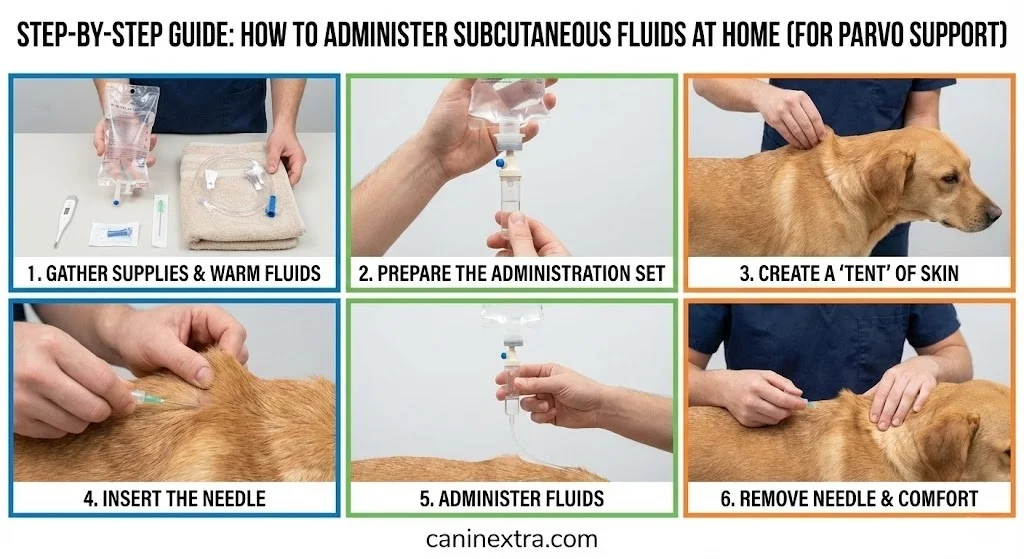 STEP-BY-STEP GUIDE: HOW TO ADMINISTER SUBCUTANEOUS FLUIDS AT HOME (FOR PARVO SUPPORT)

1. GATHER SUPPLIES & WARM FLUIDS

2. PREPARE THE ADMINISTRATION SET

3. CREATE A 'TENT' OF SKIN

4. INSERT THE NEEDLE

5. ADMINISTER FLUIDS

6. REMOVE NEEDLE & COMFORT

caninextra.com